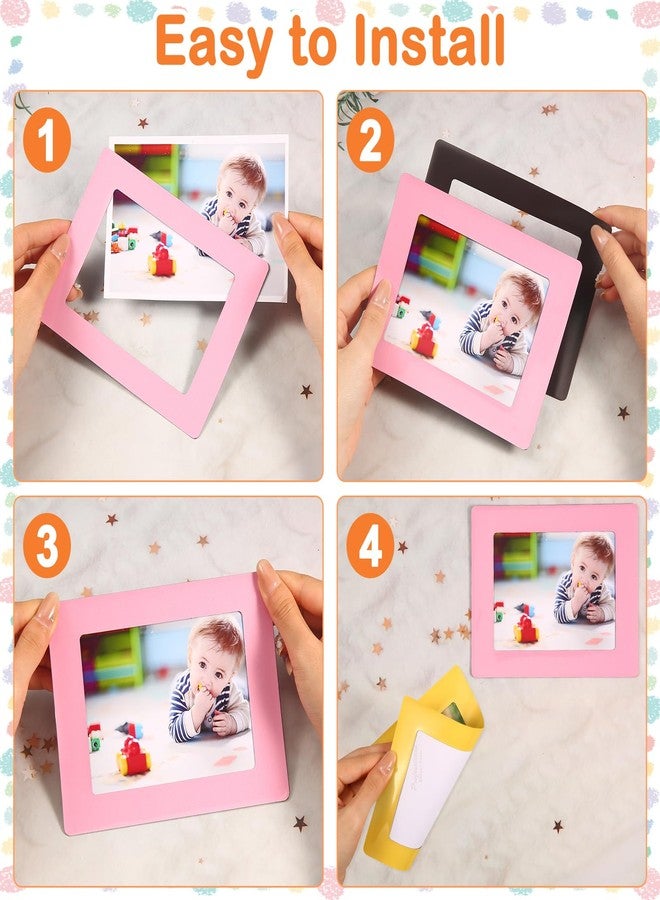 Easy to Install

1

2

3

4